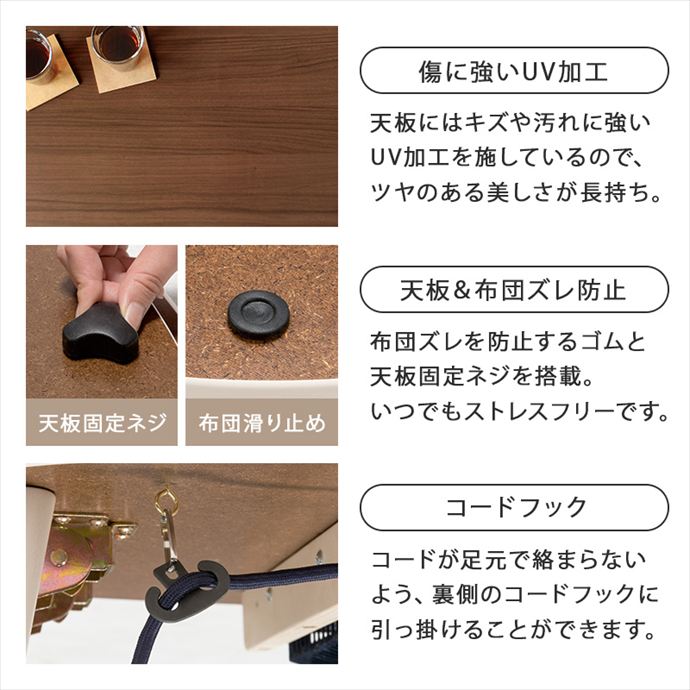 傷に強いUV加工

天板にはキズや汚れに強いUV加工を施しているので、ツヤのある美しさが長持ち。

天板固定ネジ

布団滑り止め

天板&布団ズレ防止

布団ズレを防止するゴムと天板固定ネジを搭載。いつでもストレスフリーです。

コードフック

コードが足元で絡まらないよう、裏側のコードフックに引っ掛けることができます。