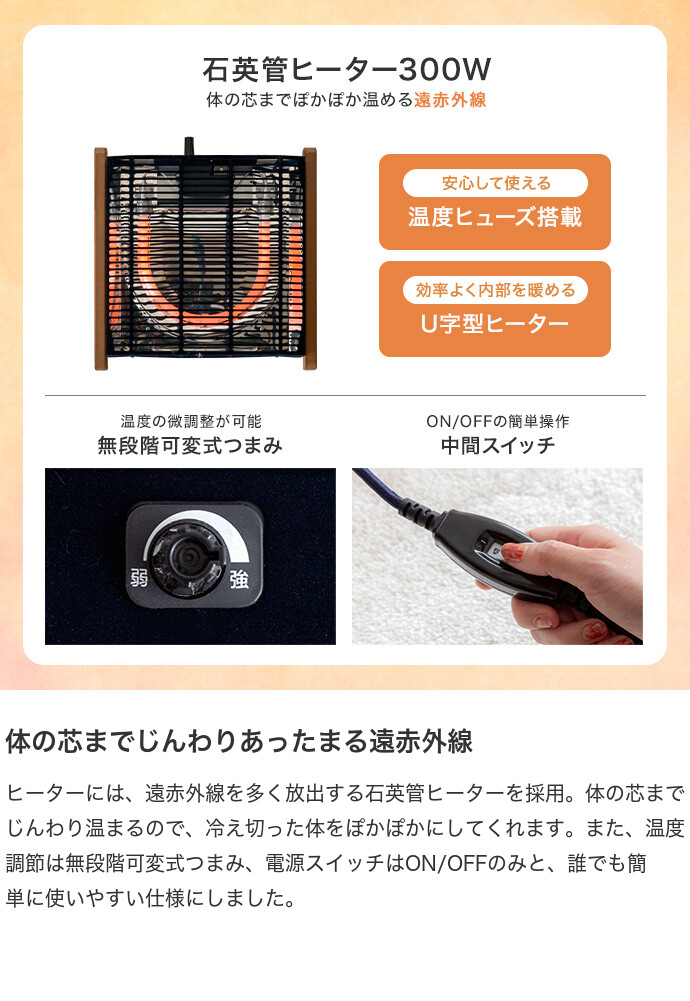 石英管ヒーター300W
体の芯までぽかぽか温める遠赤外線

安心して使える
温度ヒューズ搭載

効率よく内部を暖める
U字型ヒーター

温度の微調整が可能
無段階可変式つまみ

弱
強

ON/OFFの簡単操作
中間スイッチ

体の芯までじんわりあったまる遠赤外線

ヒーターには、遠赤外線を多く放出する石英管ヒーターを採用。体の芯までじんわり温まるので、冷え切った体をぽかぽかにしてくれます。また、温度調節は無段階可変式つまみ、電源スイッチはON/OFFのみと、誰でも簡単に使いやすい仕様にしました。