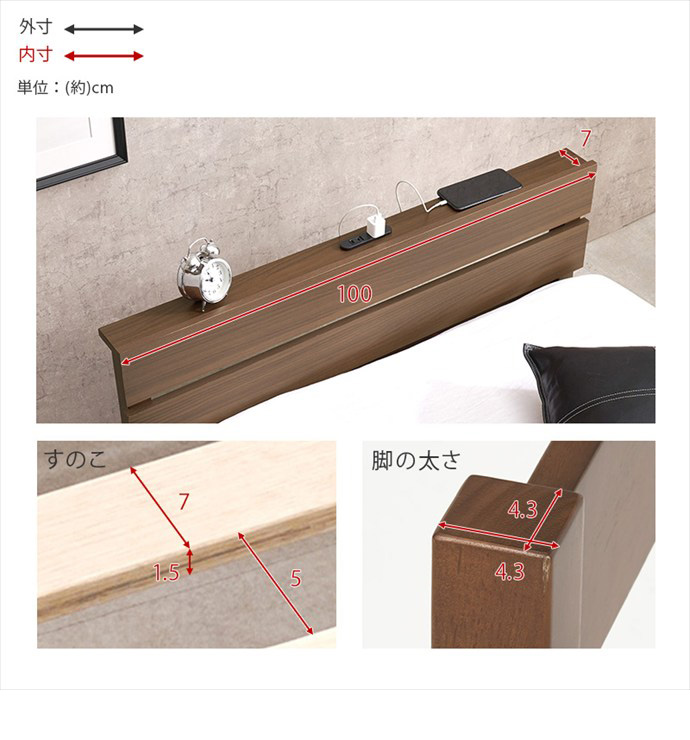 外寸
内寸
単位：(約)cm

7
100

すのこ
7
1.5
5

脚の太さ
4.3
4.3