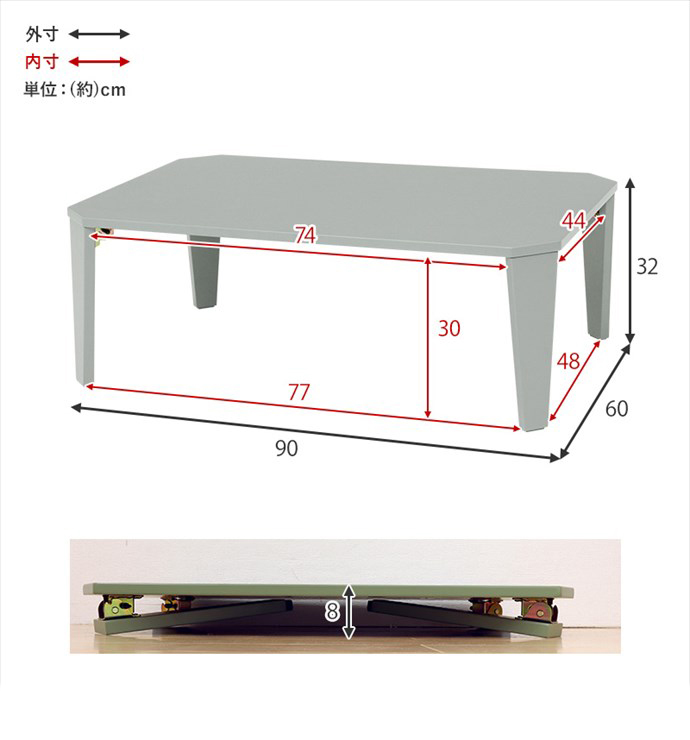 外寸
内寸
単位：(約)cm

74
44
32
30
48
77
60
90

8