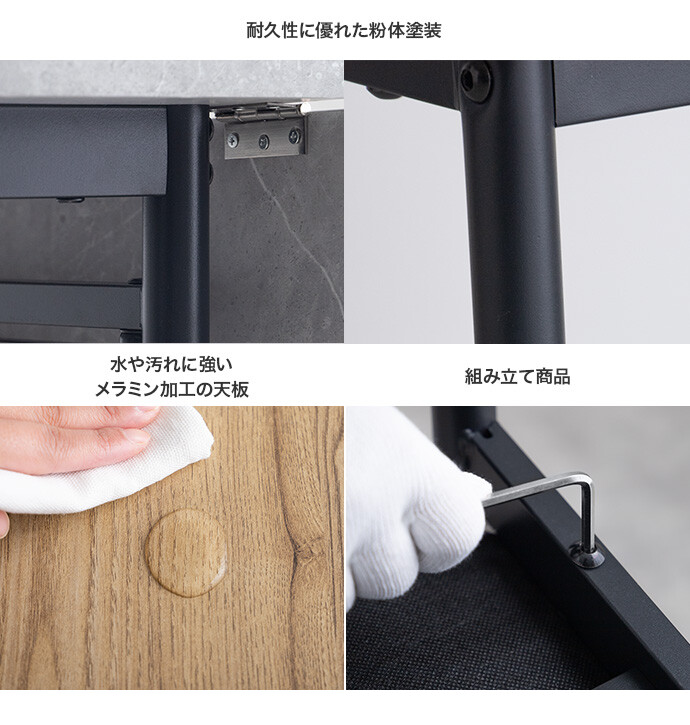 耐久性に優れた粉体塗装

水や汚れに強い
メラミン加工の天板

組み立て商品