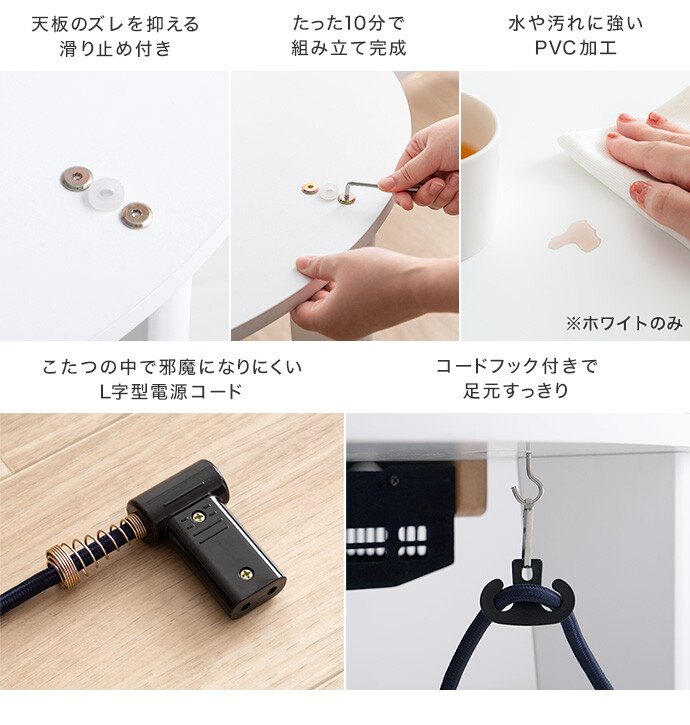 天板のズレを抑える
滑り止め付き

たった10分で
組み立て完成

水や汚れに強い
PVC加工

※ホワイトのみ

こたつの中で邪魔になりにくい
L字型電源コード

コードフック付きで
足元すっきり