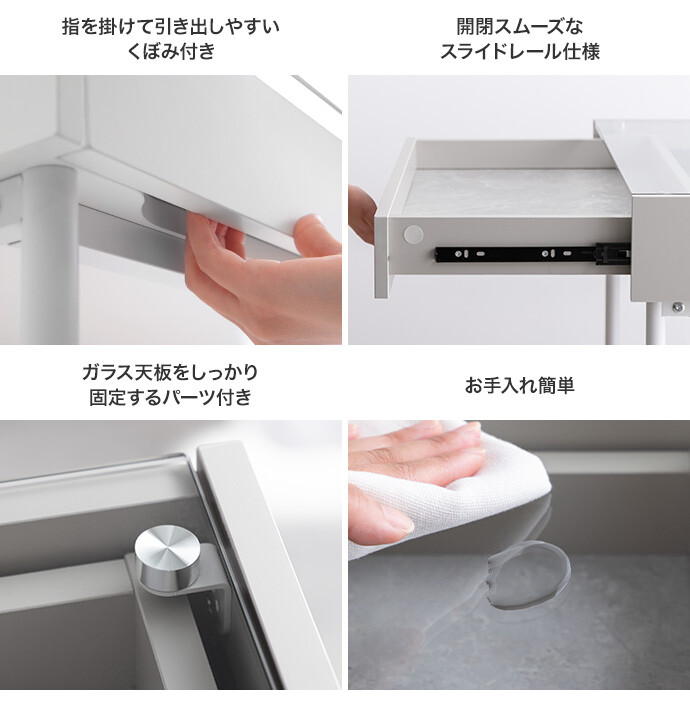 指を掛けて引き出しやすい
くぼみ付き

開閉スムーズな
スライドレール仕様

ガラス天板をしっかり
固定するパーツ付き

お手入れ簡単