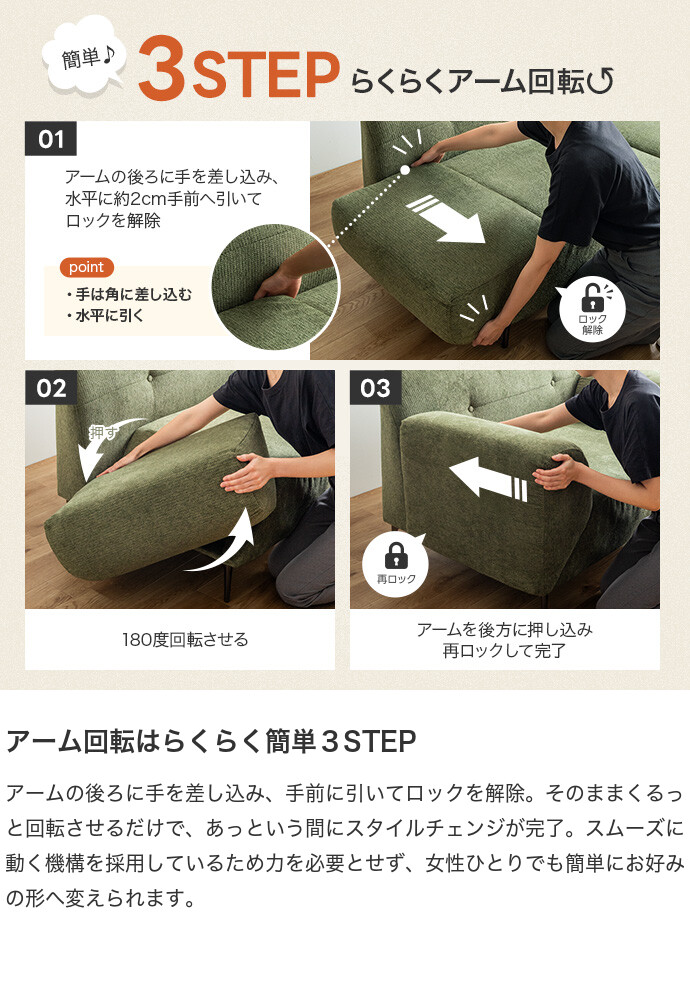 簡単♪ 3STEP らくらくアーム回転

01

アームの後ろに手を差し込み、水平に約2cm手前へ引いてロックを解除

point
・手は角に差し込む
・水平に引く

ロック解除

02

押す

180度回転させる

03

再ロック

アームを後方に押し込み再ロックして完了

アーム回転はらくらく簡単３STEP

アームの後ろに手を差し込み、手前に引いてロックを解除。そのままくるっと回転させるだけで、あっという間にスタイルチェンジが完了。スムーズに動く機構を採用しているため力を必要とせず、女性ひとりでも簡単にお好みの形へ変えられます。