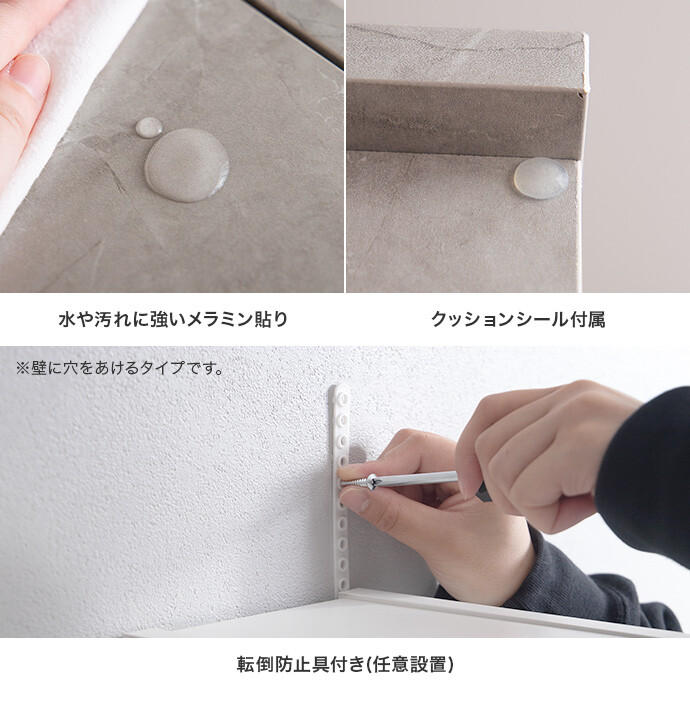 水や汚れに強いメラミン貼り

クッションシール付属

※壁に穴をあけるタイプです。

転倒防止具付き(任意設置)