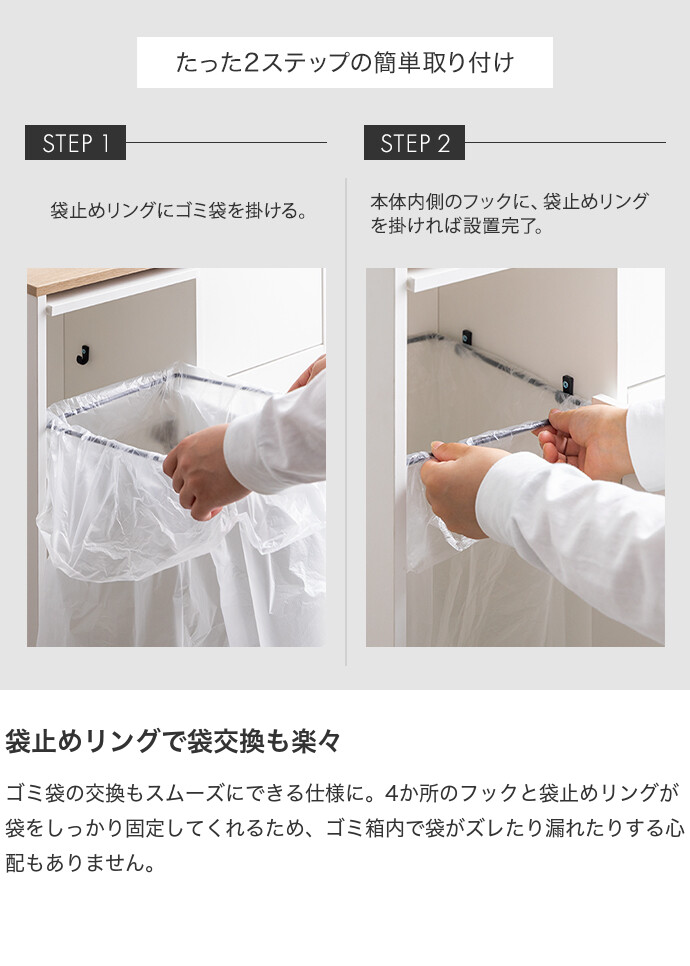 たった2ステップの簡単取り付け

STEP 1

袋止めリングにゴミ袋を掛ける。

STEP 2

本体内側のフックに、袋止めリングを掛ければ設置完了。

袋止めリングで袋交換も楽々

ゴミ袋の交換もスムーズにできる仕様に。4か所のフックと袋止めリングが袋をしっかり固定してくれるため、ゴミ箱内で袋がズレたり漏れたりする心配もありません。