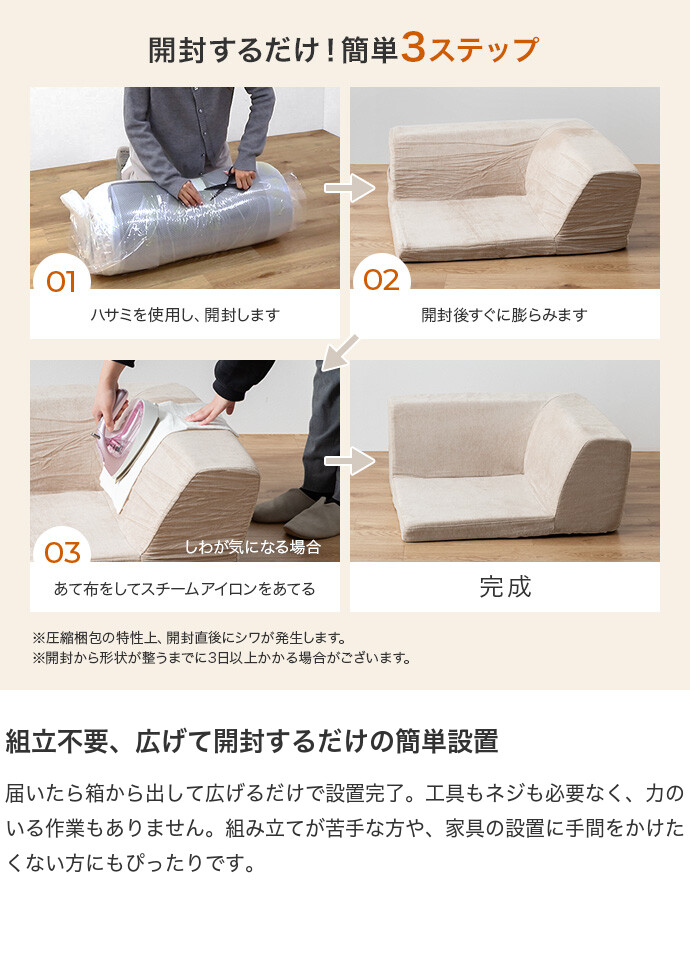 開封するだけ！簡単3ステップ

01
ハサミを使用し、開封します

02
開封後すぐに膨らみます

03
しわが気になる場合
あて布をしてスチームアイロンをあてる

完成

※圧縮梱包の特性上、開封直後にシワが発生します。
※開封から形状が整うまでに3日以上かかる場合がございます。

組立不要、広げて開封するだけの簡単設置

届いたら箱から出して広げるだけで設置完了。工具もネジも必要なく、力のいる作業もありません。組み立てが苦手な方や、家具の設置に手間をかけたくない方にもぴったりです。