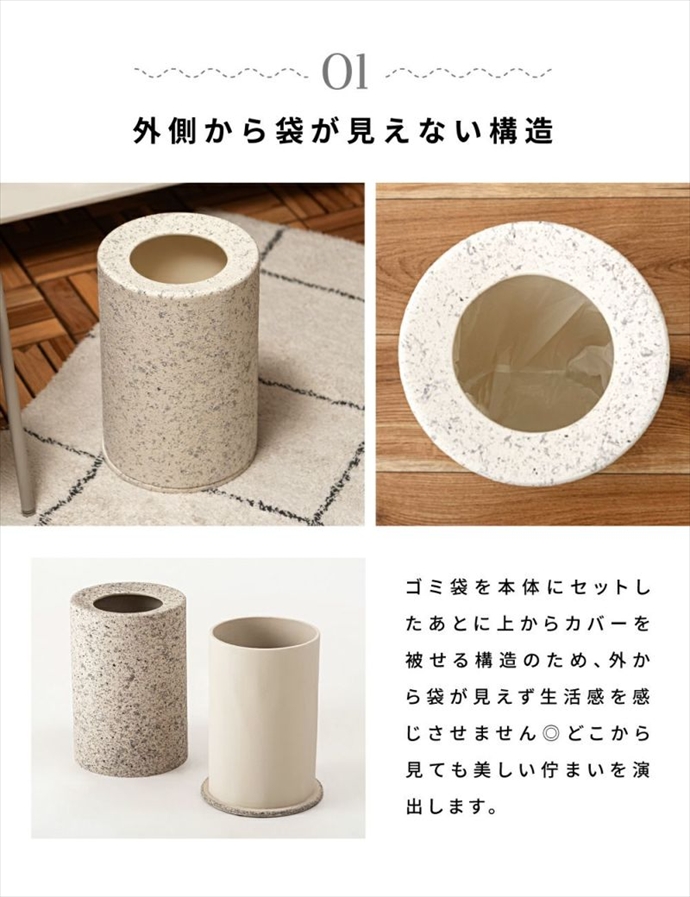 01

外側から袋が見えない構造

ゴミ袋を本体にセットしたあとに上からカバーを被せる構造のため、外から袋が見えず生活感を感じさせません◎どこから見ても美しい佇まいを演出します。